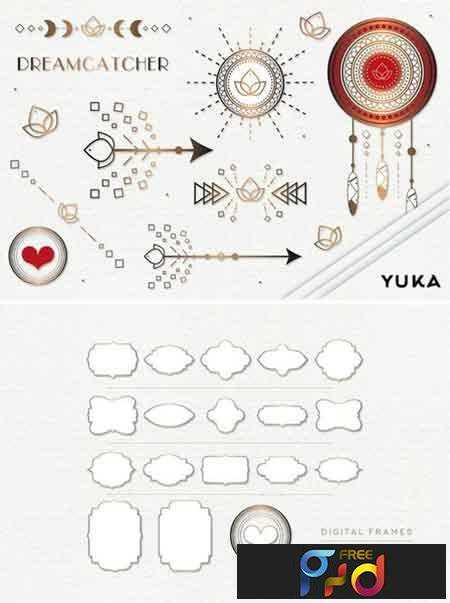 DREAMCATCHER

YUKA

DIGITAL FRAMES

FREE